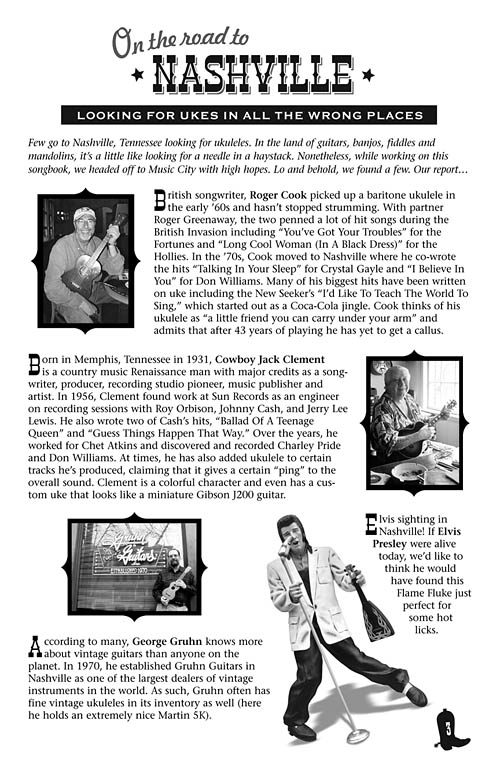 On the road to
NASHVILLE

LOOKING FOR UKES IN ALL THE WRONG PLACES

Few go to Nashville, Tennessee looking for ukuleles. In the land of guitars, banjos, fiddles and mandolins, it's a little like looking for a needle in a haystack. Nonetheless, while working on this songbook, we headed off to Music City with high hopes. Lo and behold, we found a few. Our report…

British songwriter, Roger Cook picked up a baritone ukulele in the early '60s and hasn't stopped strumming. With partner Roger Greenaway, the two penned a lot of hit songs during the British Invasion including "You've Got Your Troubles" for the Fortunes and "Long Cool Woman (In A Black Dress)" for the Hollies. In the '70s, Cook moved to Nashville where he co-wrote the hits "Talking In Your Sleep" for Crystal Gayle and "I Believe In You" for Don Williams. Many of his biggest hits have been written on uke including the New Seeker's "I'd Like To Teach The World To Sing," which started out as a Coca-Cola jingle. Cook thinks of his ukulele as "a little friend you can carry under your arm" and admits that after 43 years of playing he has yet to get a callus.

Born in Memphis, Tennessee in 1931, Cowboy Jack Clement is a country music Renaissance man with major credits as a songwriter, producer, recording studio pioneer, music publisher and artist. In 1956, Clement found work at Sun Records as an engineer on recording sessions with Roy Orbison, Johnny Cash, and Jerry Lee Lewis. He also wrote two of Cash's hits, "Ballad Of A Teenage Queen" and "Guess Things Happen That Way." Over the years, he worked for Chet Atkins and discovered and recorded Charley Pride and Don Williams. At times, he has also added ukulele to certain tracks he's produced, claiming that it gives a certain "ping" to the overall sound. Clement is a colorful character and even has a custom uke that looks like a miniature Gibson J200 guitar.

Gruhn Guitars
ESTABLISHED 1970

Elvis sighting in Nashville! If Elvis Presley were alive today, we'd like to think he would have found this Flame Fluke just perfect for some hot licks.

According to many, George Gruhn knows more about vintage guitars than anyone on the planet. In 1970, he established Gruhn Guitars in Nashville as one of the largest dealers of vintage instruments in the world. As such, Gruhn often has fine vintage ukuleles in its inventory as well (here he holds an extremely nice Martin 5K).

3